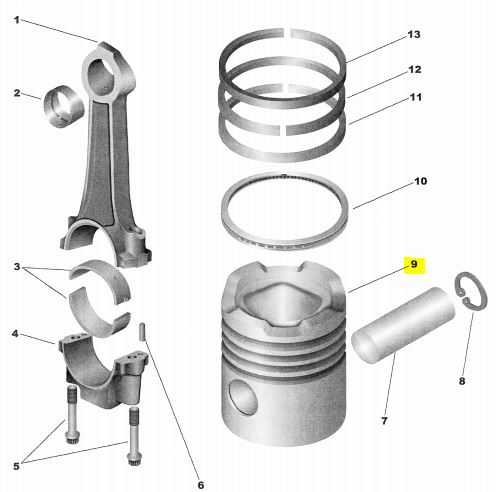 1
2
3
4
5
6
13
12
11
10
9
8
7