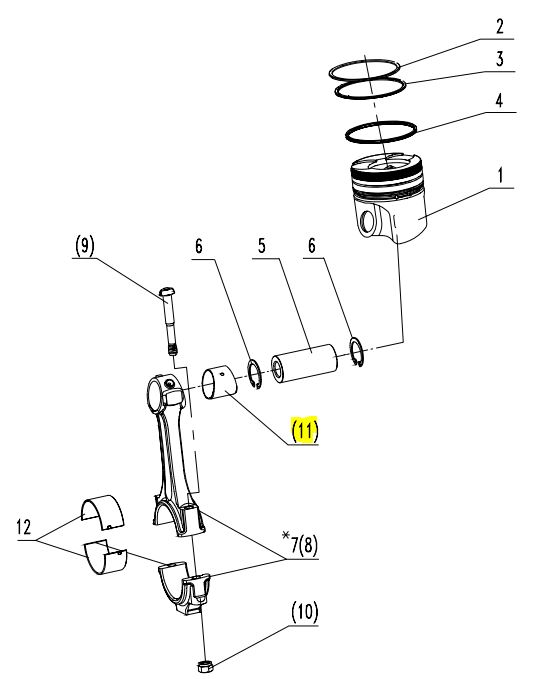 2
3
4
1
(9)
6
5
6
(11)
12
*7(8)
(10)